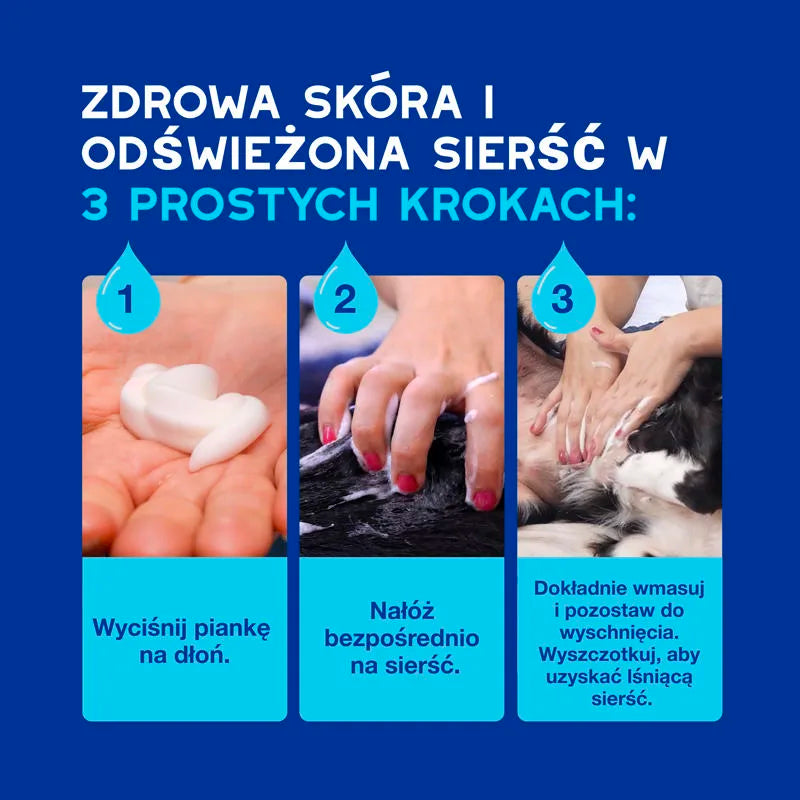 ZDROWA SKÓRA I ODŚWIEŻONA SIERŚĆ W 3 PROSTYCH KROKACH:

1

Wyciśnij piankę na dłoń.

2

Nałóż bezpośrednio na sierść.

3

Dokładnie wmasuj i pozostaw do wyschnięcia. Wyszczotkuj, aby uzyskać lśniącą sierść.