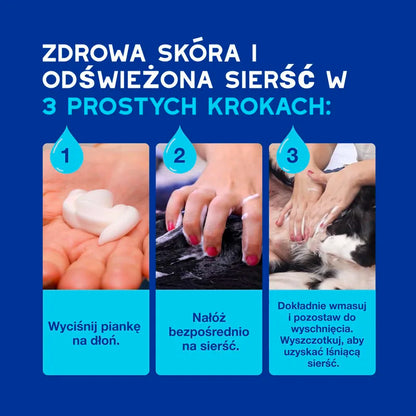 ZDROWA SKÓRA I ODŚWIEŻONA SIERŚĆ W 3 PROSTYCH KROKACH:

1

Wyciśnij piankę na dłoń.

2

Nałóż bezpośrednio na sierść.

3

Dokładnie wmasuj i pozostaw do wyschnięcia. Wyszczotkuj, aby uzyskać lśniącą sierść.