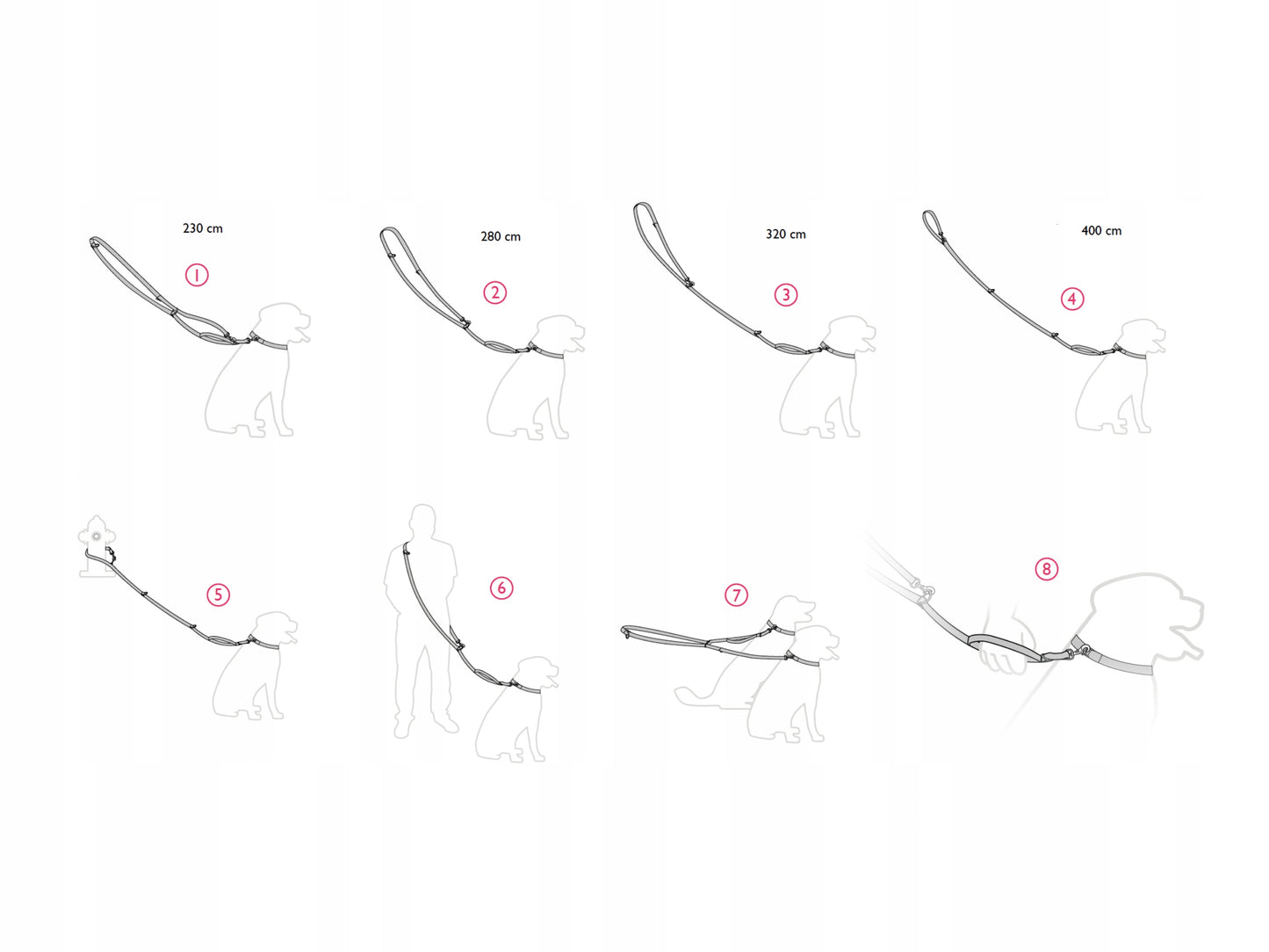 230 cm
1

280 cm
2

320 cm
3

400 cm
4

5

6

7

8