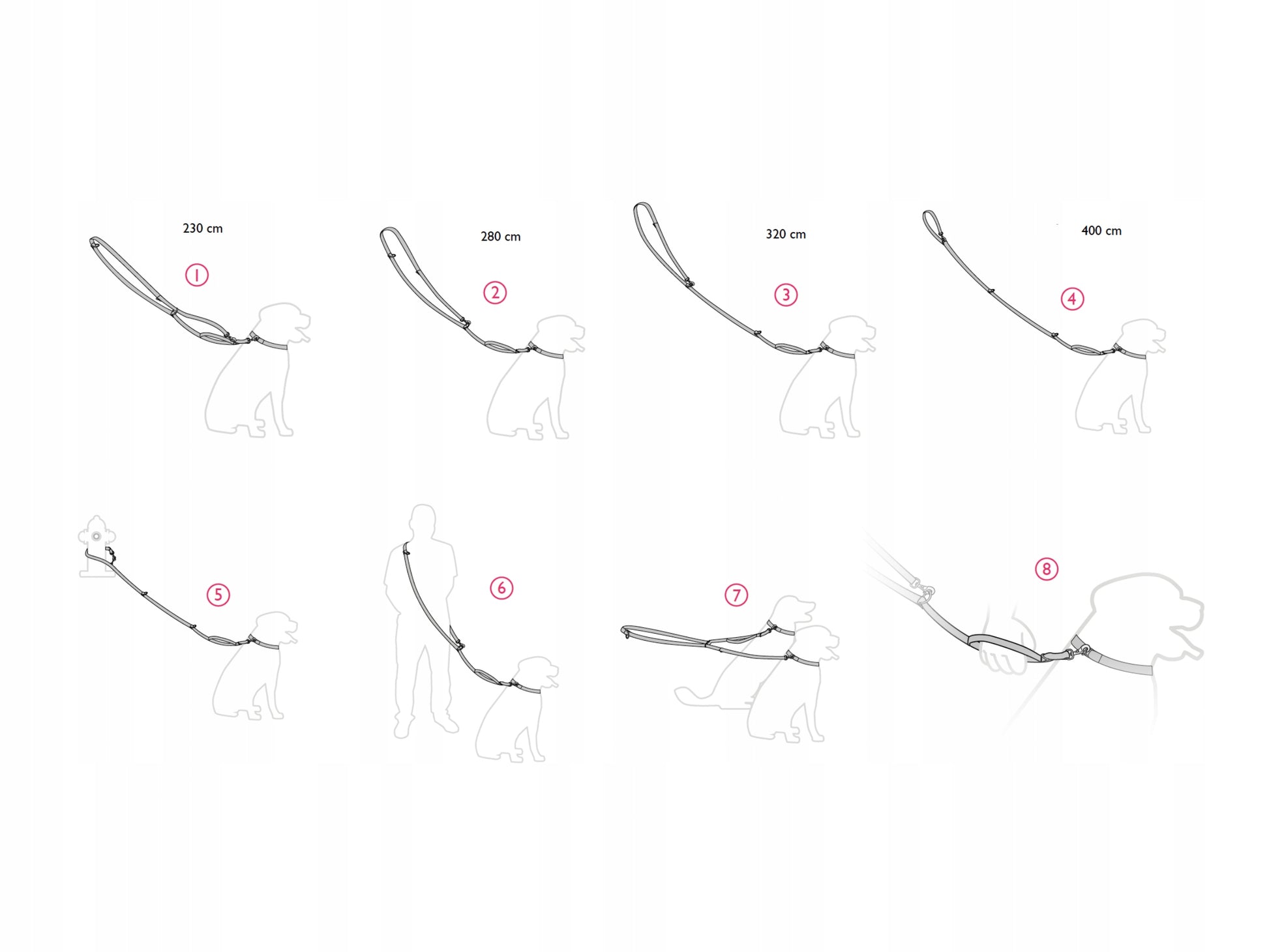 230 cm

1

280 cm

2

320 cm

3

400 cm

4

5

6

7

8