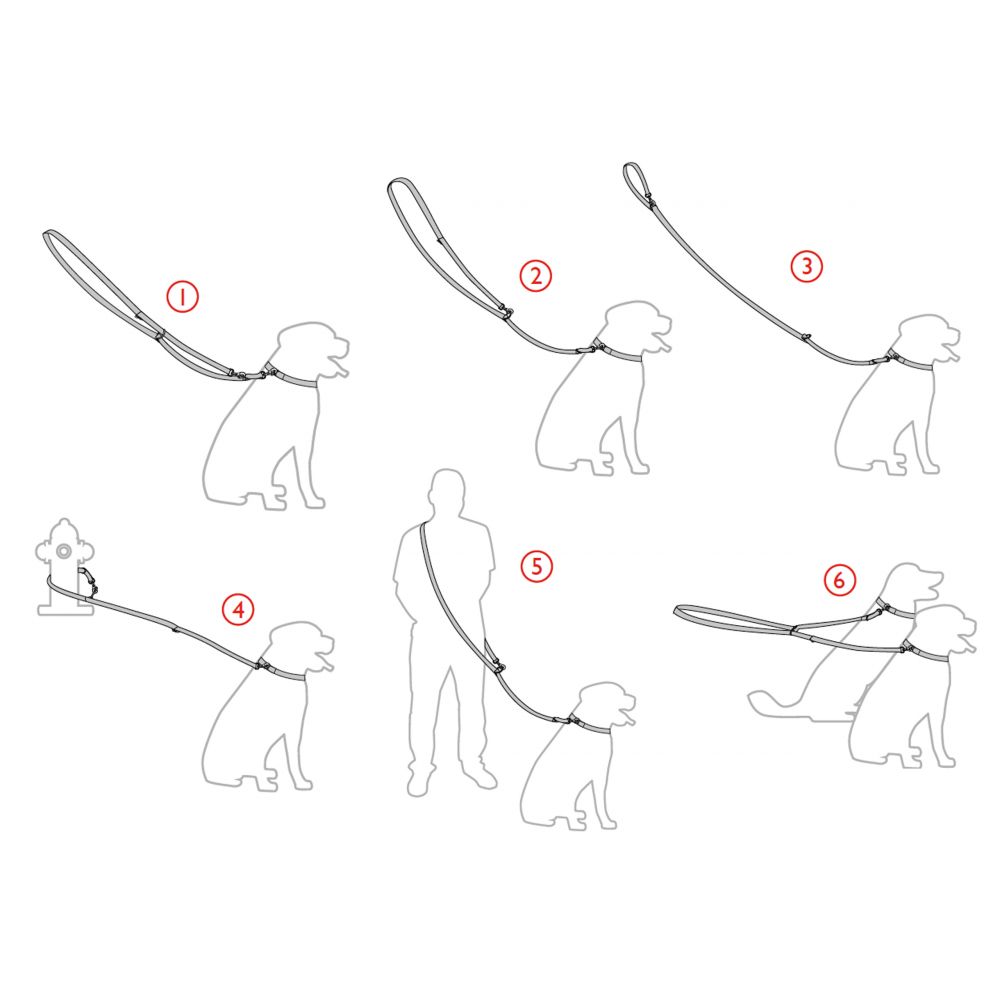 1

2

3

4

5

6